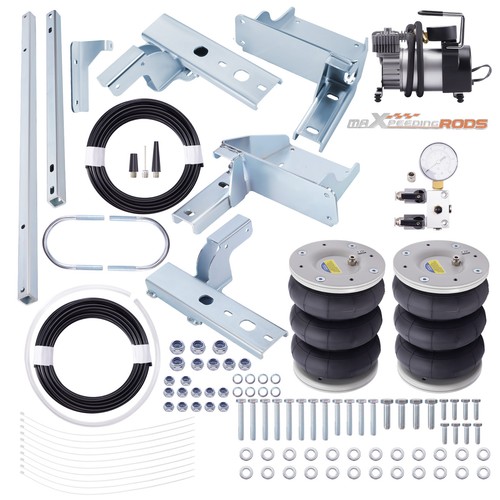 maXpeedingRODS