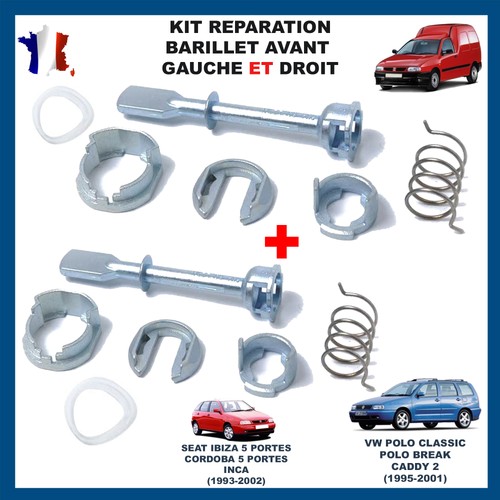 KIT REPARATION
BARILLET AVANT
GAUCHE ET DROIT

SEAT IBIZA 5 PORTES
CORDOBA 5 PORTES
INCA
(1993-2002)

VW POLO CLASSIC
POLO BREAK
CADDY 2
(1995-2001)