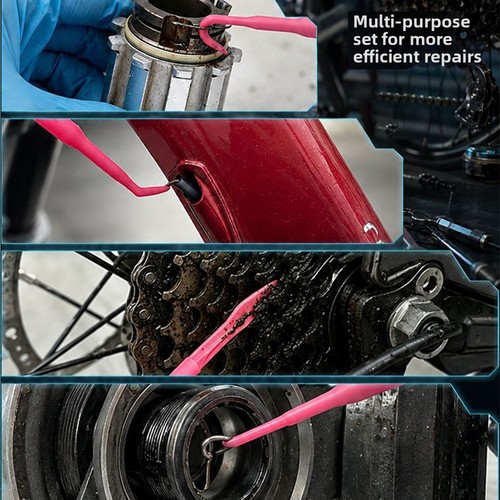 Multi-purpose set for more efficient repairs