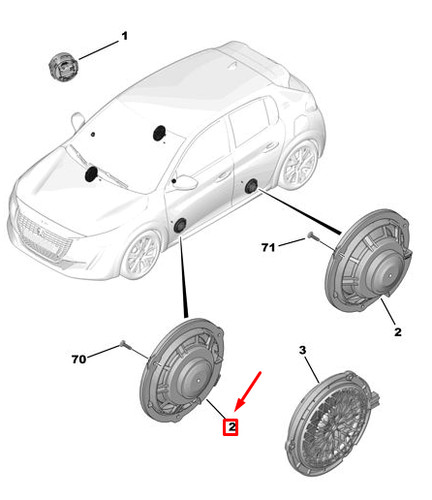 1

71

2

70

3

2