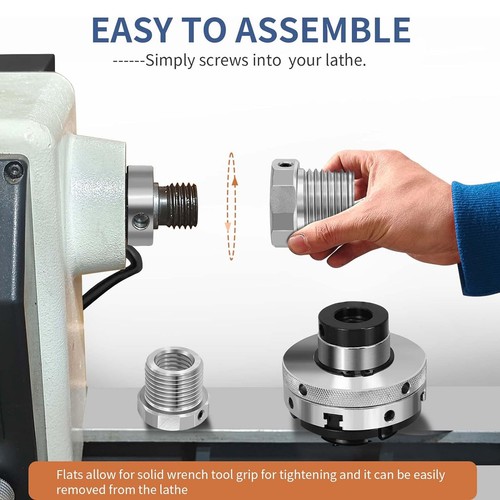 EASY TO ASSEMBLE

------Simply screws into  your lathe.

Flats allow for solid wrench tool grip for tightening and it can be easily removed from the lathe