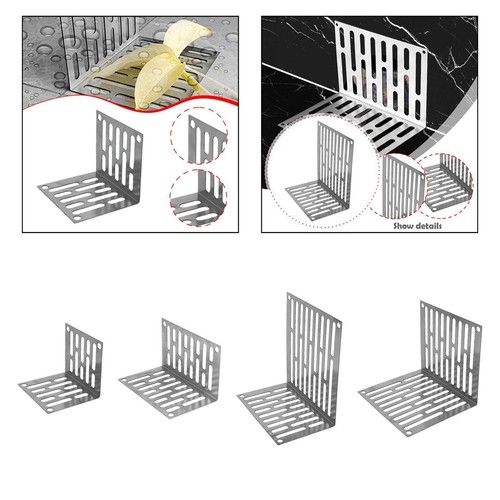 Show details