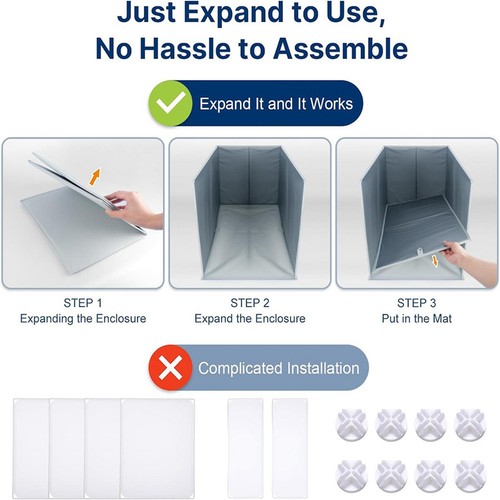 Just Expand to Use,
No Hassle to Assemble

Expand It and It Works

STEP 1
Expanding the Enclosure

STEP 2
Expand the Enclosure

STEP 3
Put in the Mat

Complicated Installation