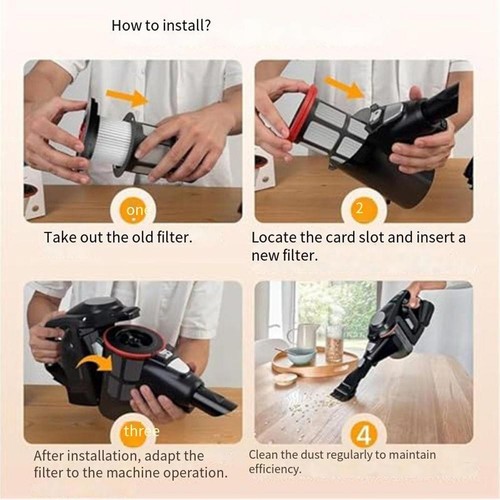 How to install?

one

Take out the old filter.

2

Locate the card slot and insert a new filter.

three

After installation, adapt the filter to the machine operation.

4

Clean the dust regularly to maintain efficiency.