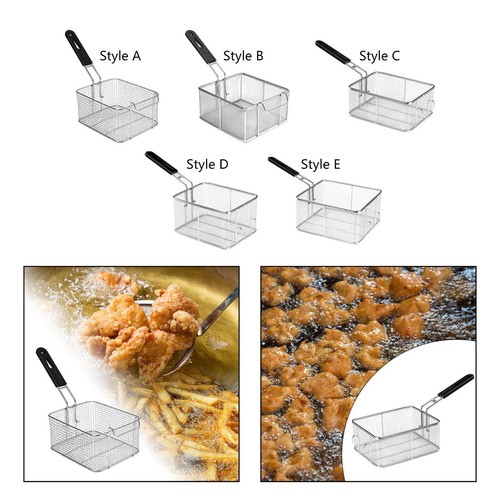 Style A
Style B
Style C
Style D
Style E