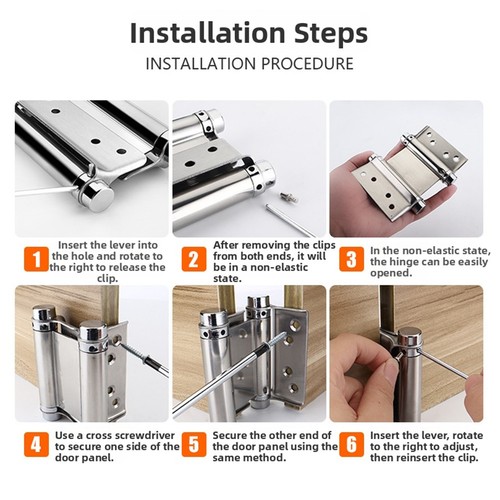 Installation Steps
INSTALLATION PROCEDURE

1 Insert the lever into the hole and rotate to the right to release the clip.

2 After removing the clips from both ends, it will be in a non-elastic state.

3 In the non-elastic state, the hinge can be easily opened.

4 Use a cross screwdriver to secure one side of the door panel.

5 Secure the other end of the door panel using the same method.

6 Insert the lever, rotate to the right to adjust, then reinsert the clip.