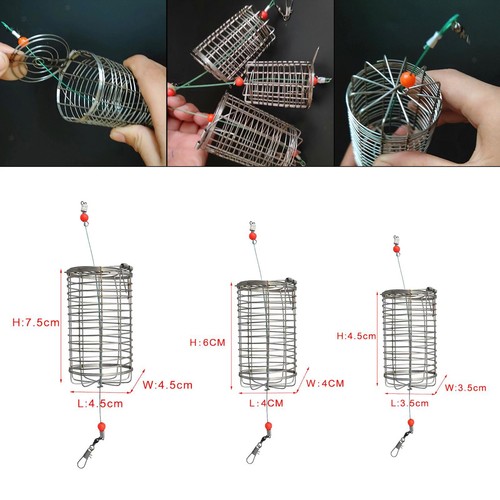 H:7.5cm
W:4.5cm
L:4.5cm

H:6CM
W:4CM
L:4CM

H:4.5cm
W:3.5cm
L:3.5cm