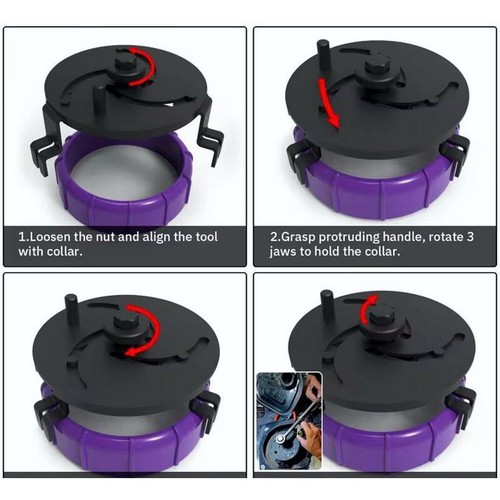 1.Loosen the nut and align the tool with collar.

2.Grasp protruding handle, rotate 3 jaws to hold the collar.