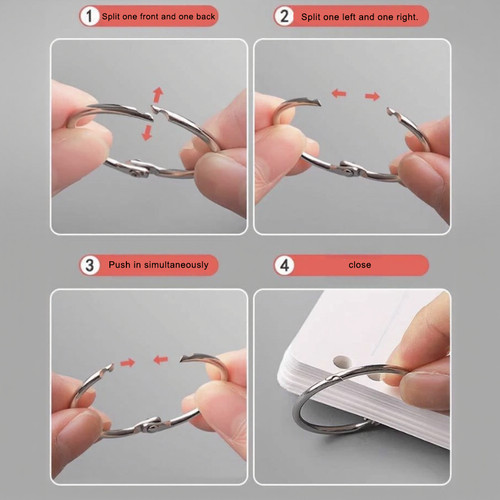 1 Split one front and one back

2 Split one left and one right.

3 Push in simultaneously

4 close