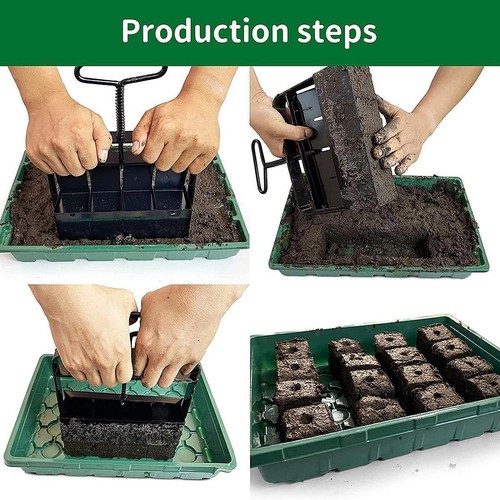 Production steps