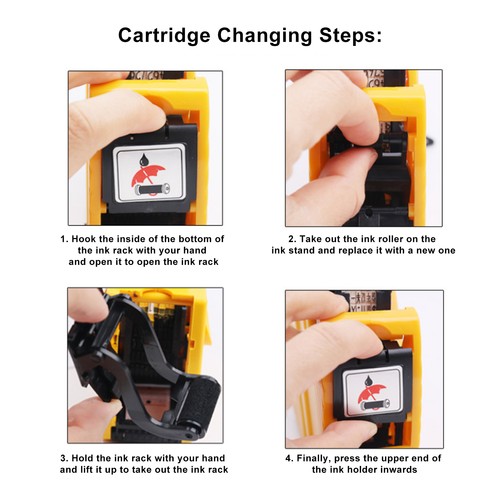 Cartridge Changing Steps:

1. Hook the inside of the bottom of the ink rack with your hand and open it to open the ink rack

2. Take out the ink roller on the ink stand and replace it with a new one

3. Hold the ink rack with your hand and lift it up to take out the ink rack

4. Finally, press the upper end of the ink holder inwards