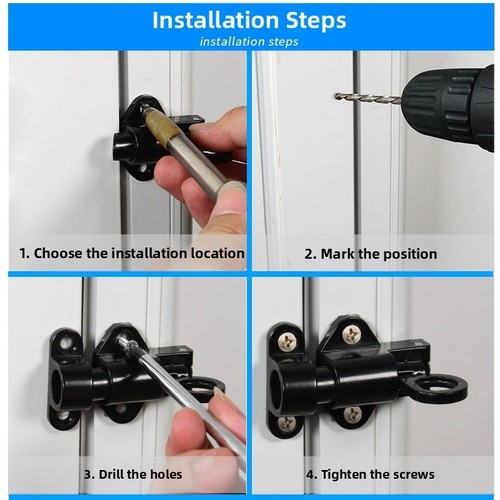 Installation Steps
installation steps

1. Choose the installation location

2. Mark the position

3. Drill the holes

4. Tighten the screws