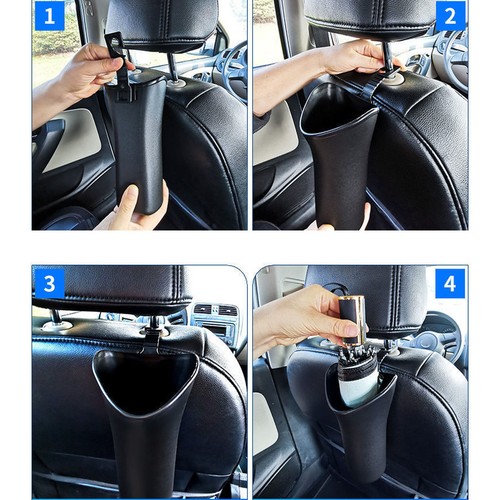 1

2

3

4