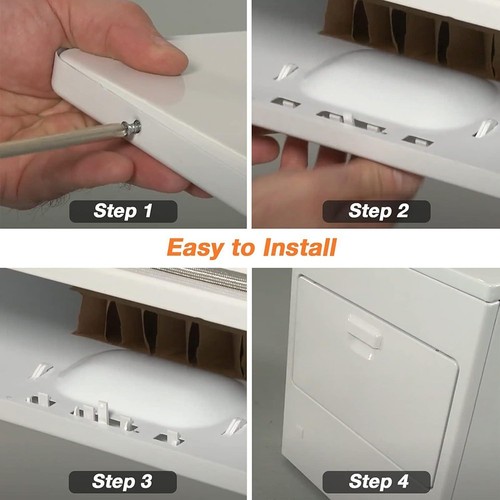 Step 1

Step 2

Easy to Install

Step 3

Step 4