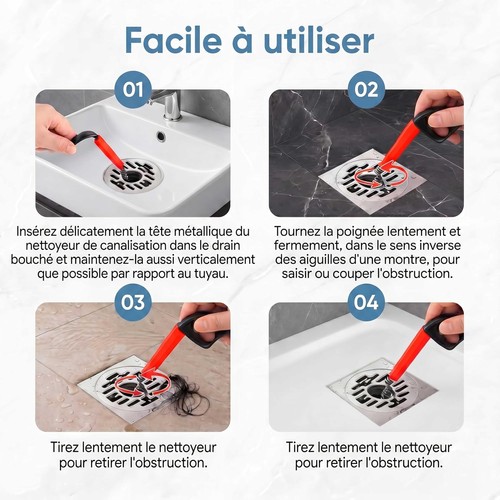 Facile à utiliser

01

Insérez délicatement la tête métallique du nettoyeur de canalisation dans le drain bouché et maintenez-la aussi verticalement que possible par rapport au tuyau.

02

Tournez la poignée lentement et fermement, dans le sens inverse des aiguilles d'une montre, pour saisir ou couper l'obstruction.

03

Tirez lentement le nettoyeur pour retirer l'obstruction.

04

Tirez lentement le nettoyeur pour retirer l'obstruction.