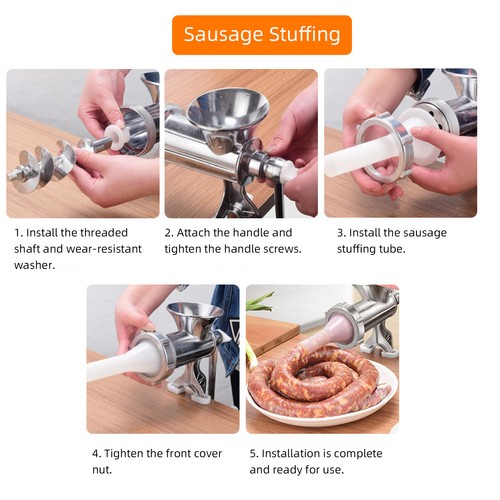 Sausage Stuffing

1. Install the threaded shaft and wear-resistant washer.

2. Attach the handle and tighten the handle screws.

3. Install the sausage stuffing tube.

4. Tighten the front cover nut.

5. Installation is complete and ready for use.