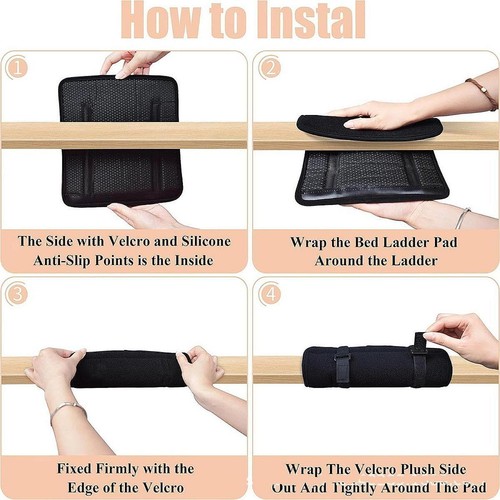 How to Instal

1

The Side with Velcro and Silicone Anti-Slip Points is the Inside

2

Wrap the Bed Ladder Pad Around the Ladder

3

Fixed Firmly with the Edge of the Velcro

4

Wrap The Velcro Plush Side Out And Tightly Around The Pad