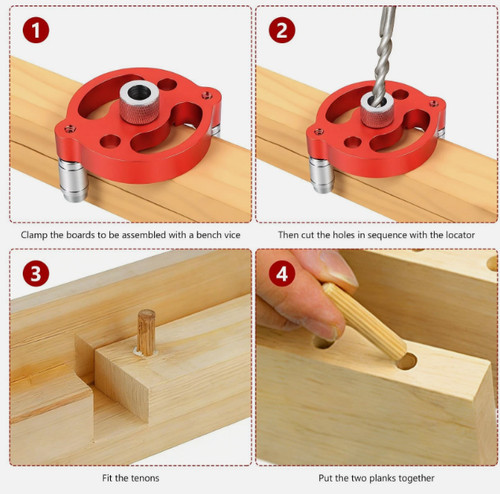 1

Clamp the boards to be assembled with a bench vice

2

Then cut the holes in sequence with the locator

3

Fit the tenons

4

Put the two planks together