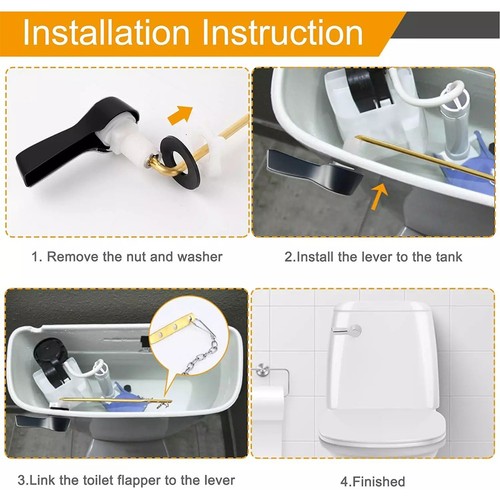 Installation Instruction

1. Remove the nut and washer

2.Install the lever to the tank

3.Link the toilet flapper to the lever

4.Finished