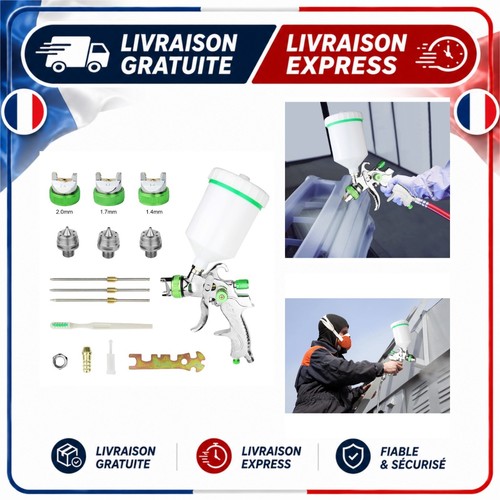 LIVRAISON GRATUITE

LIVRAISON EXPRESS

2.0mm

1.7mm

1.4mm

LIVRAISON GRATUITE

LIVRAISON EXPRESS

FIABLE & SÉCURISÉ