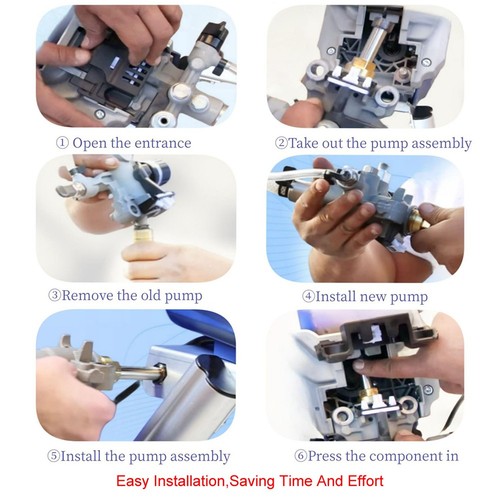 ① Open the entrance

②Take out the pump assembly

③Remove the old pump

④Install new pump

⑤Install the pump assembly

⑥Press the component in

Easy Installation,Saving Time And Effort