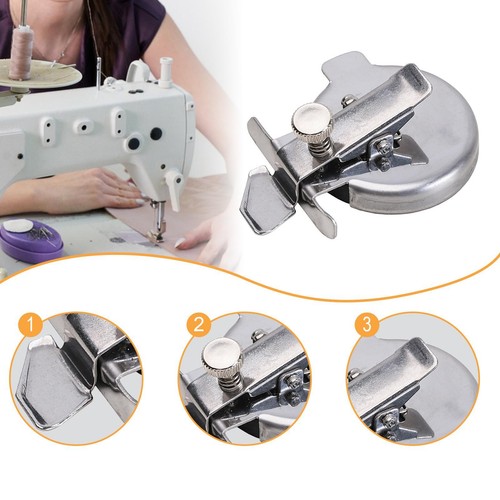 1

2

3