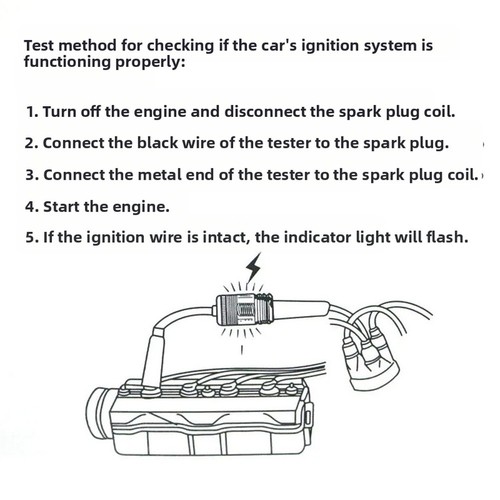 Test method for checking if the car's ignition system is functioning properly:

1. Turn off the engine and disconnect the spark plug coil.

2. Connect the black wire of the tester to the spark plug.

3. Connect the metal end of the tester to the spark plug coil.

4. Start the engine.

5. If the ignition wire is intact, the indicator light will flash.