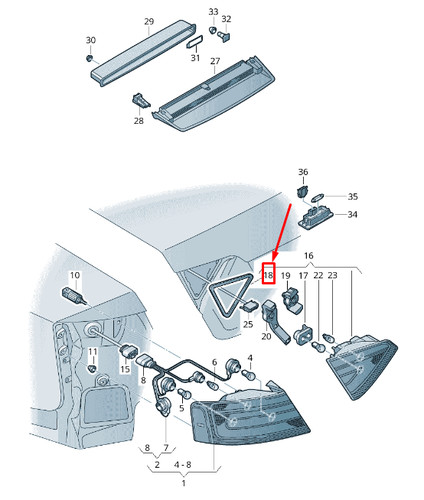 29
33
32
30
31
27
28
36
35
34
16
18
19
17
22
23
10
25
20
11
15
8
6
4
5
8
7
2
4 - 8
1