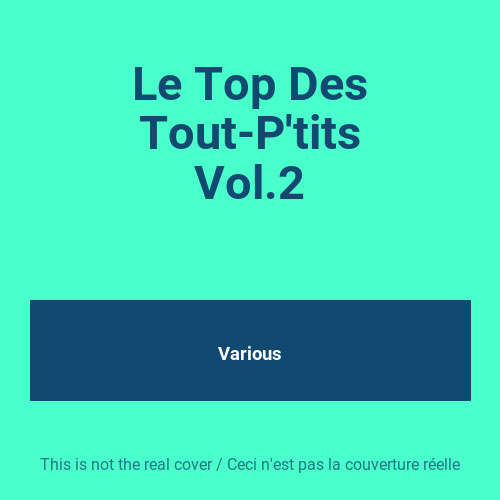 Le Top Des Tout-P'tits Vol.2

Various

This is not the real cover / Ceci n'est pas la couverture réelle