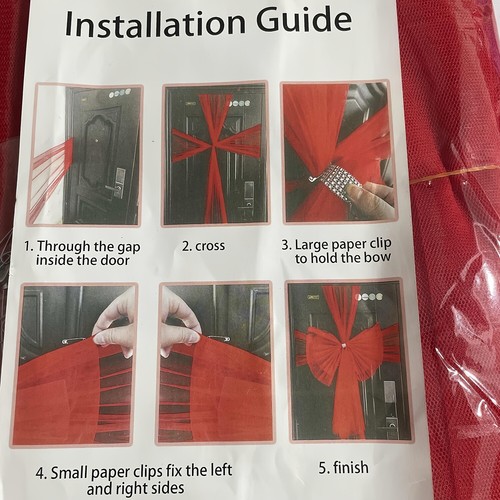 Installation Guide

1. Through the gap inside the door

2. cross

3. Large paper clip to hold the bow

4. Small paper clips fix the left and right sides

5. finish