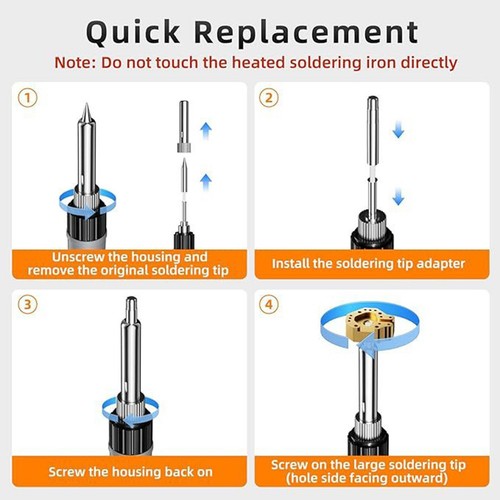 Quick Replacement

Note: Do not touch the heated soldering iron directly

1

Unscrew the housing and remove the original soldering tip

2

Install the soldering tip adapter

3

Screw the housing back on

4

Screw on the large soldering tip (hole side facing outward)